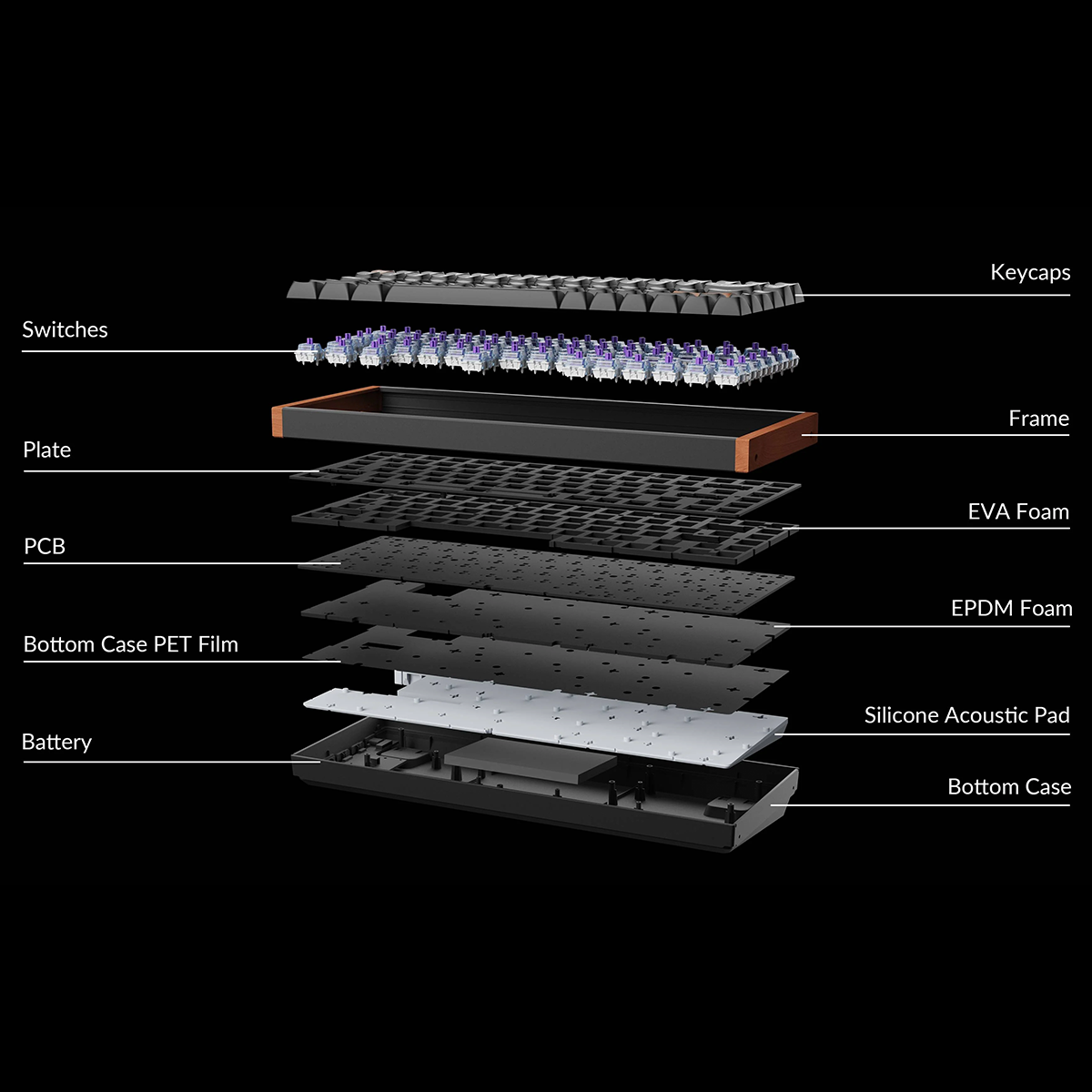 Keycaps
Switches
Frame
Plate
EVA Foam
PCB
EPDM Foam
Bottom Case PET Film
Silicone Acoustic Pad
Battery
Bottom Case