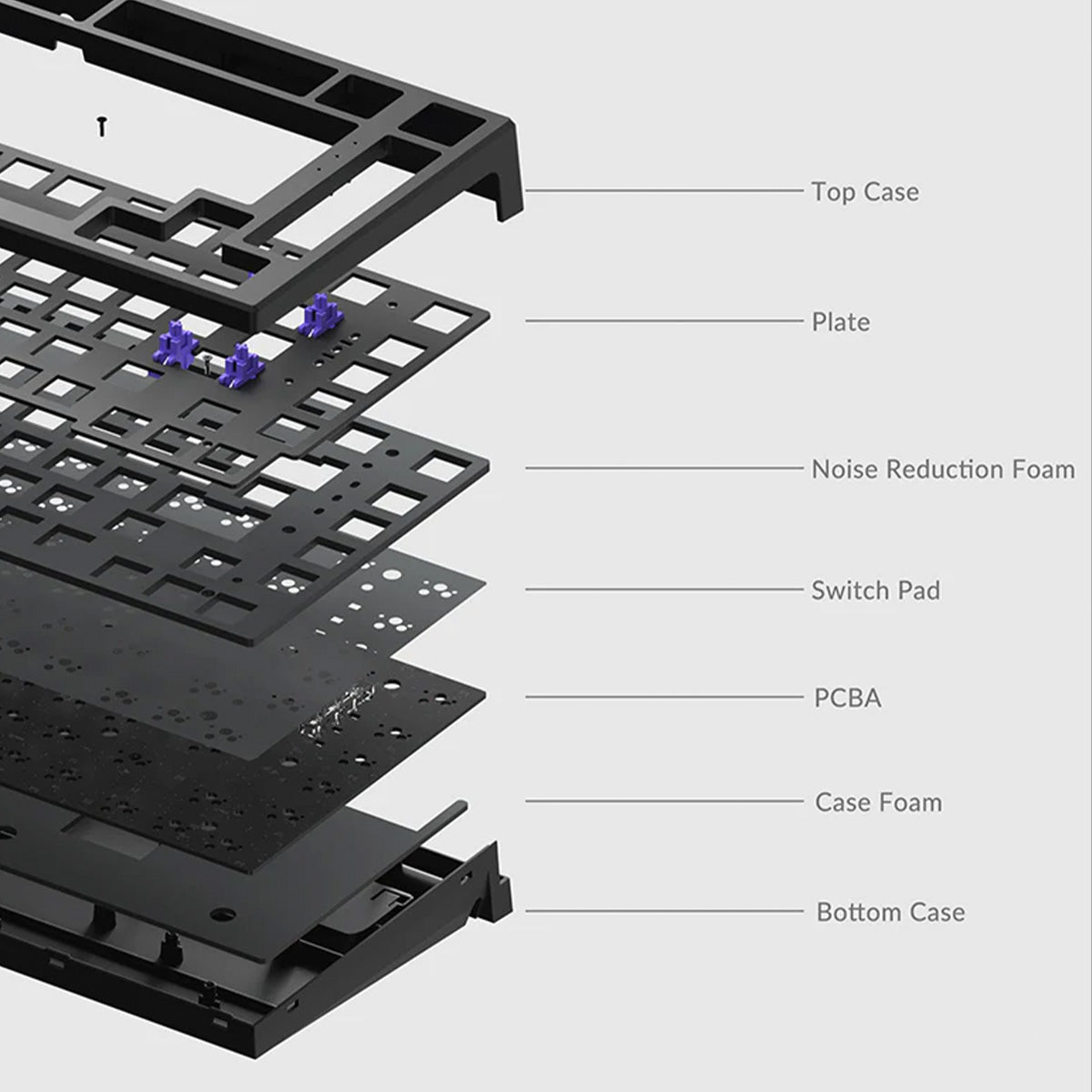 Top Case

Plate

Noise Reduction Foam

Switch Pad

PCBA

Case Foam

Bottom Case