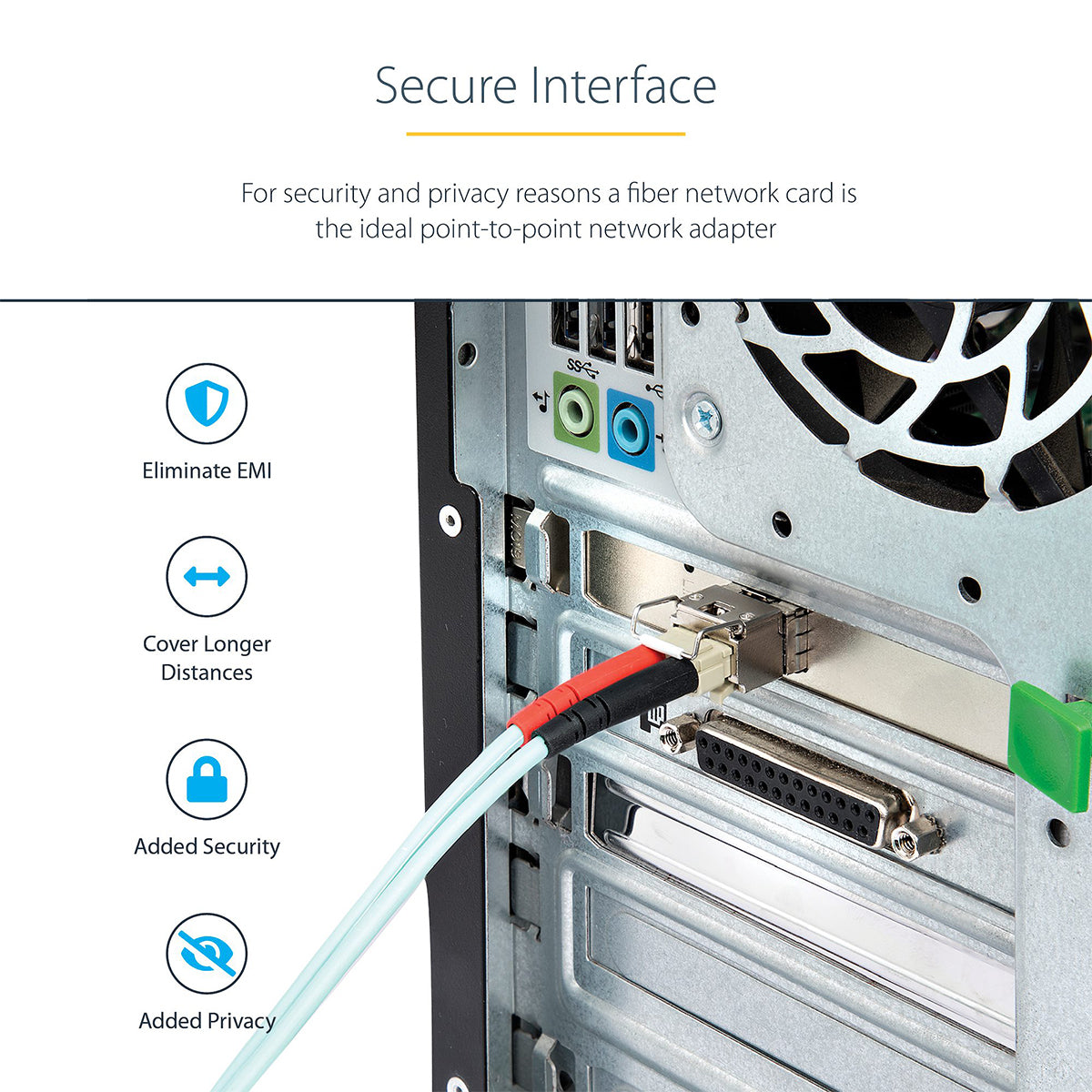 Secure Interface

For security and privacy reasons a fiber network card is the ideal point-to-point network adapter

Eliminate EMI

Cover Longer Distances

Added Security

Added Privacy