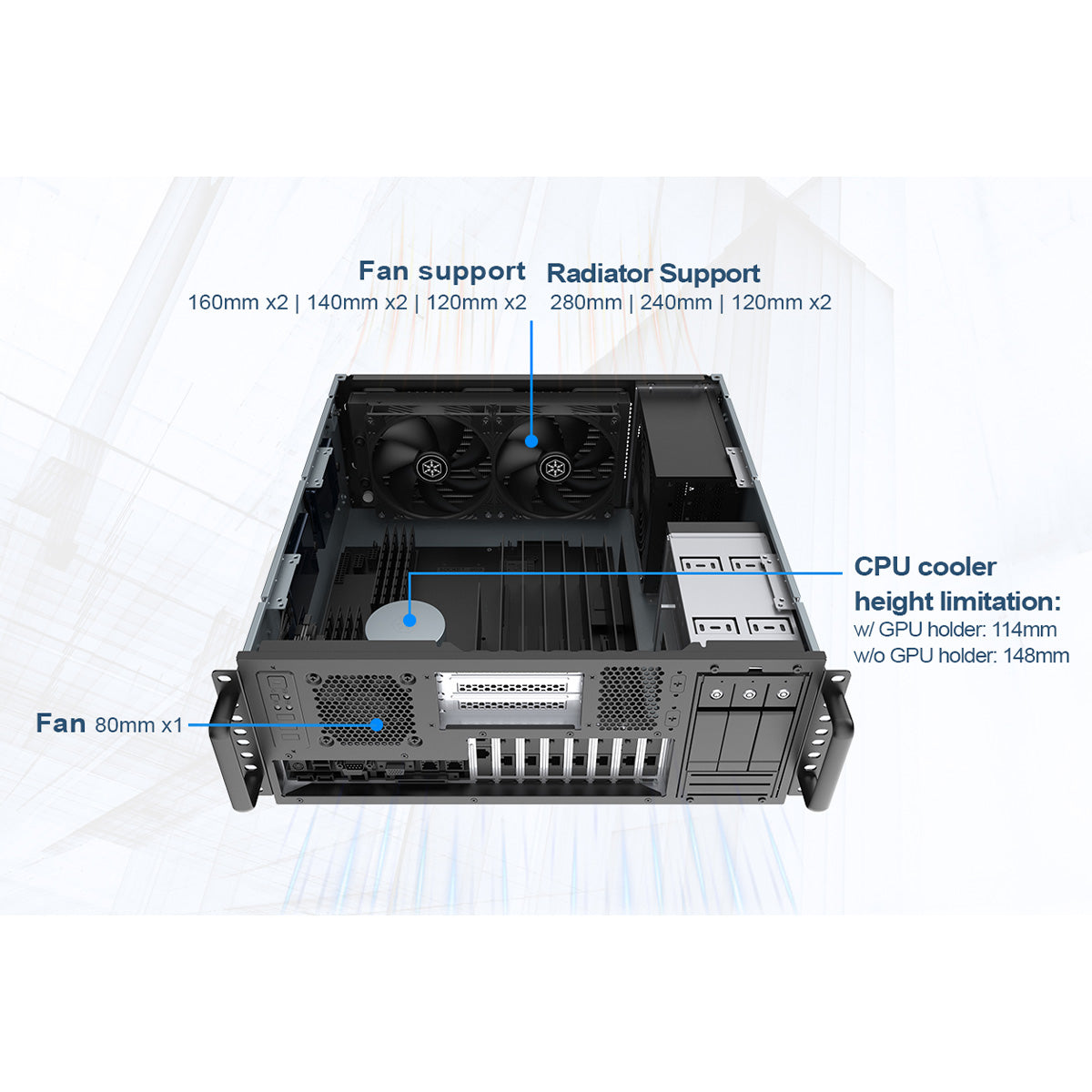 Fan support
160mm x2 | 140mm x2 | 120mm x2

Radiator Support
280mm | 240mm | 120mm x2

CPU cooler height limitation:
w/ GPU holder: 114mm
w/o GPU holder: 148mm

Fan 80mm x1