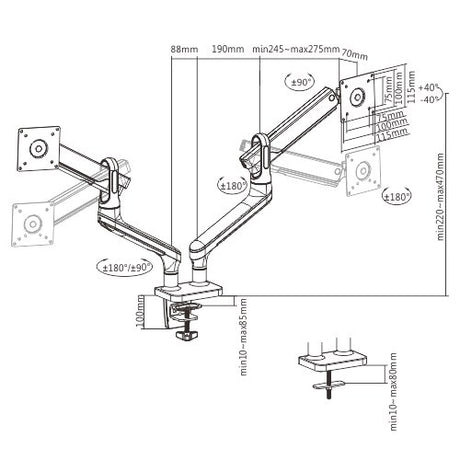 88mm
190mm
min245~max275mm
70mm
±90°
75mm
100mm
115mm
+40°
-40°
75mm
100mm
115mm
±180°
±180°
min220~max470mm
±180°/±90°
100mm
min10~max85mm
min10~max80mm